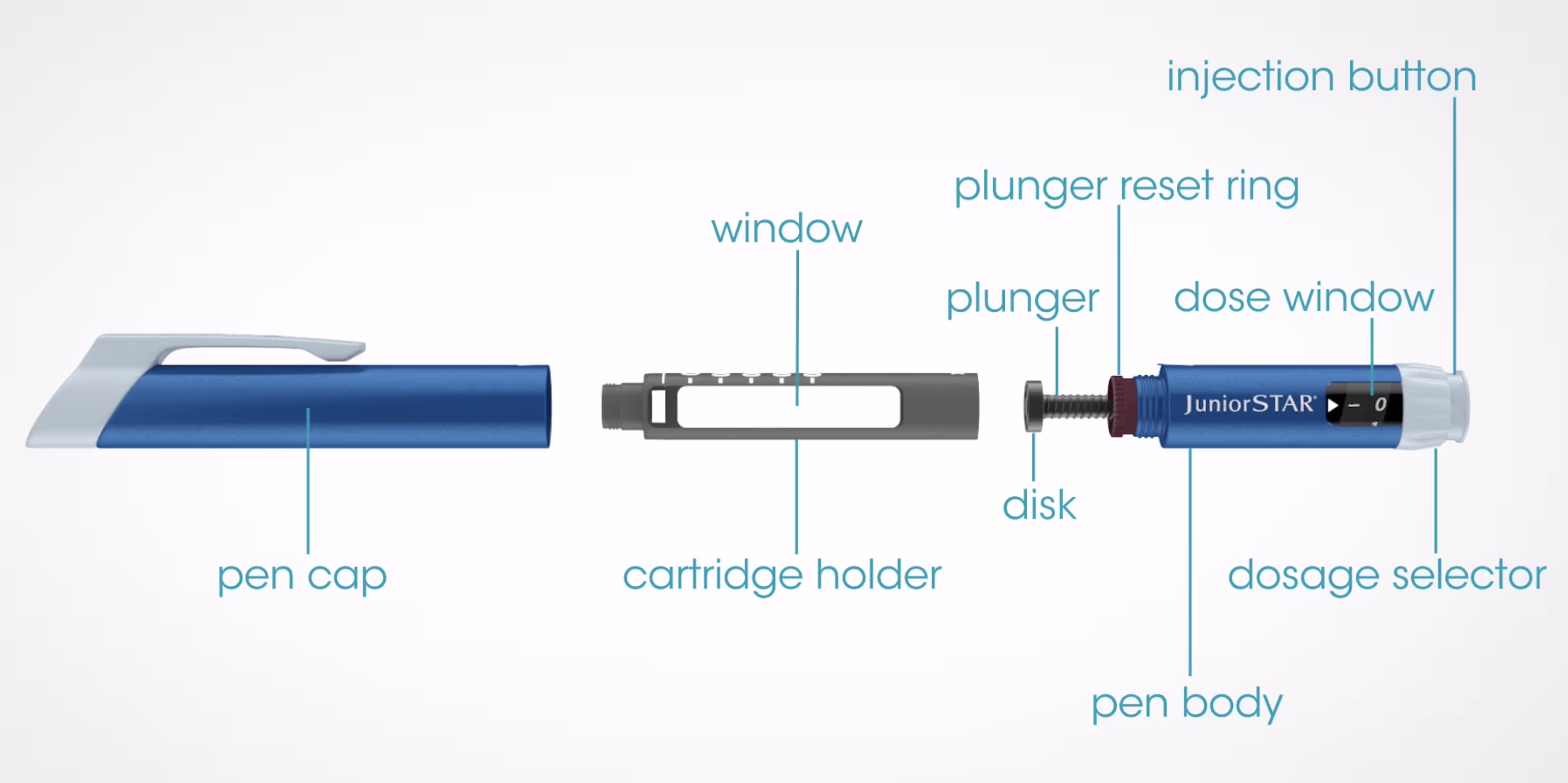 injection button

plunger reset ring

window

plunger

dose window

JuniorSTAR®

0

disk

pen cap

cartridge holder

dosage selector

pen body